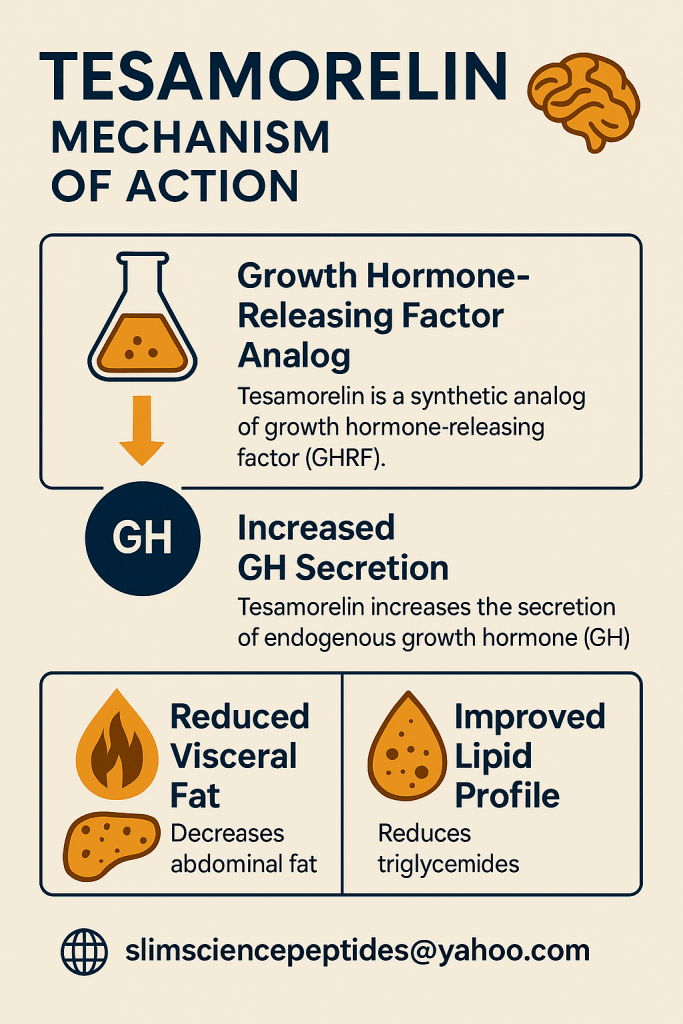 TESAMORELIN
MECHANISM OF ACTION

Growth Hormone-Releasing Factor Analog

Tesamorelin is a synthetic analog of growth hormone-releasing factor (GHRF).

GH

Increased GH Secretion

Tesamorelin increases the secretion of endogenous growth hormone (GH)

Reduced Visceral Fat

Decreases abdominal fat

Improved Lipid Profile

Reduces triglycemides

slimsciencepeptides@yahoo.com